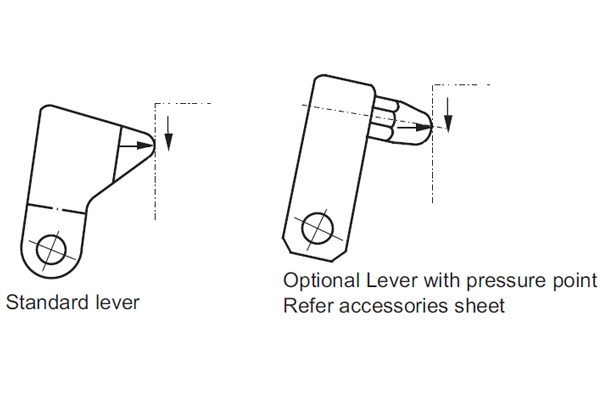 Standard lever

Optional Lever with pressure point
Refer accessories sheet